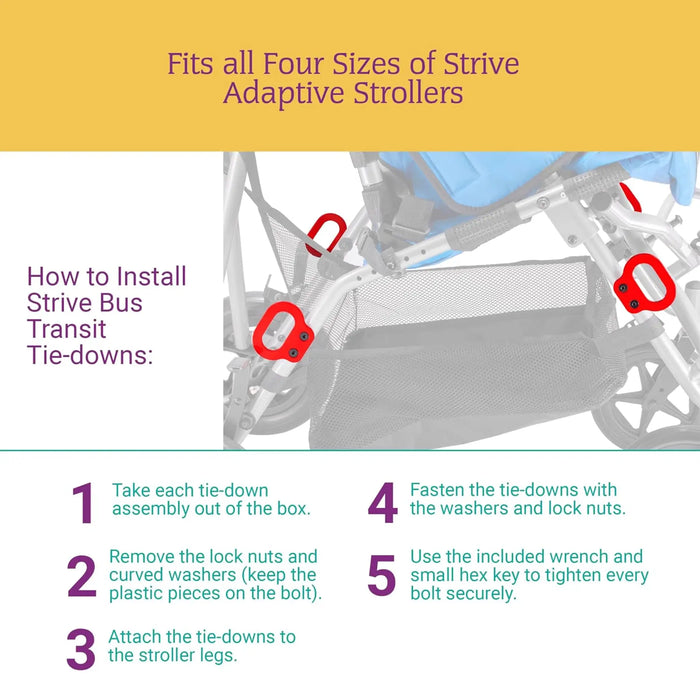 Fits all Four Sizes of Strive Adaptive Strollers

How to Install Strive Bus Transit Tie-downs:

1 Take each tie-down assembly out of the box.

2 Remove the lock nuts and curved washers (keep the plastic pieces on the bolt).

3 Attach the tie-downs to the stroller legs.

4 Fasten the tie-downs with the washers and lock nuts.

5 Use the included wrench and small hex key to tighten every bolt securely.