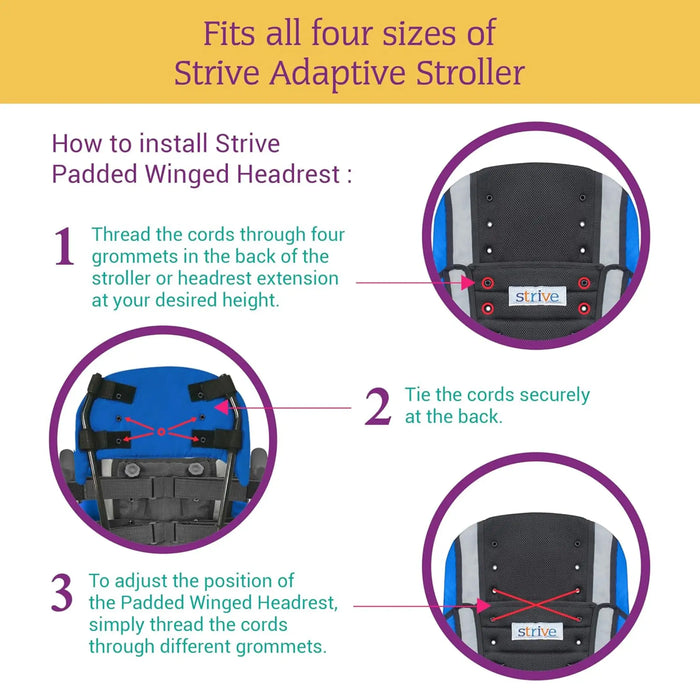 Fits all four sizes of Strive Adaptive Stroller

How to install Strive Padded Winged Headrest :

1 Thread the cords through four grommets in the back of the stroller or headrest extension at your desired height.

strive

2 Tie the cords securely at the back.

3 To adjust the position of the Padded Winged Headrest, simply thread the cords through different grommets.

strive