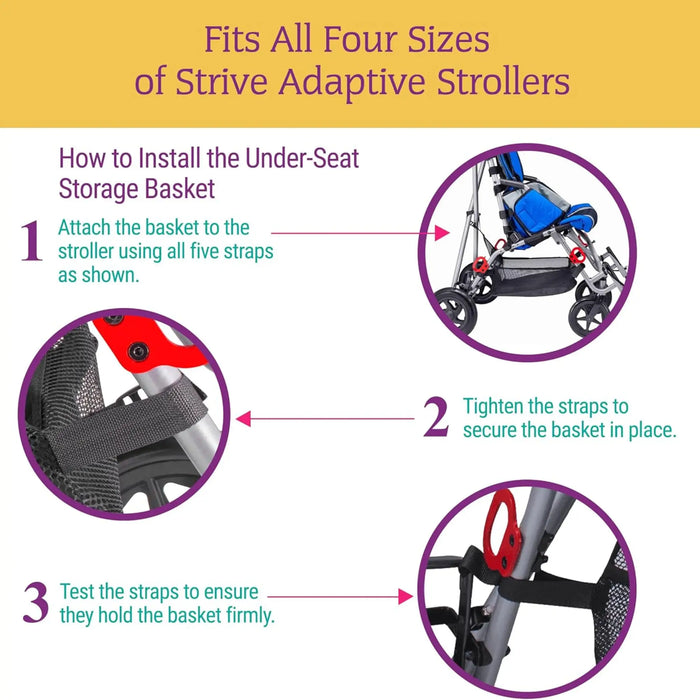 Fits All Four Sizes of Strive Adaptive Strollers

How to Install the Under-Seat Storage Basket

1 Attach the basket to the stroller using all five straps as shown.

2 Tighten the straps to secure the basket in place.

3 Test the straps to ensure they hold the basket firmly.