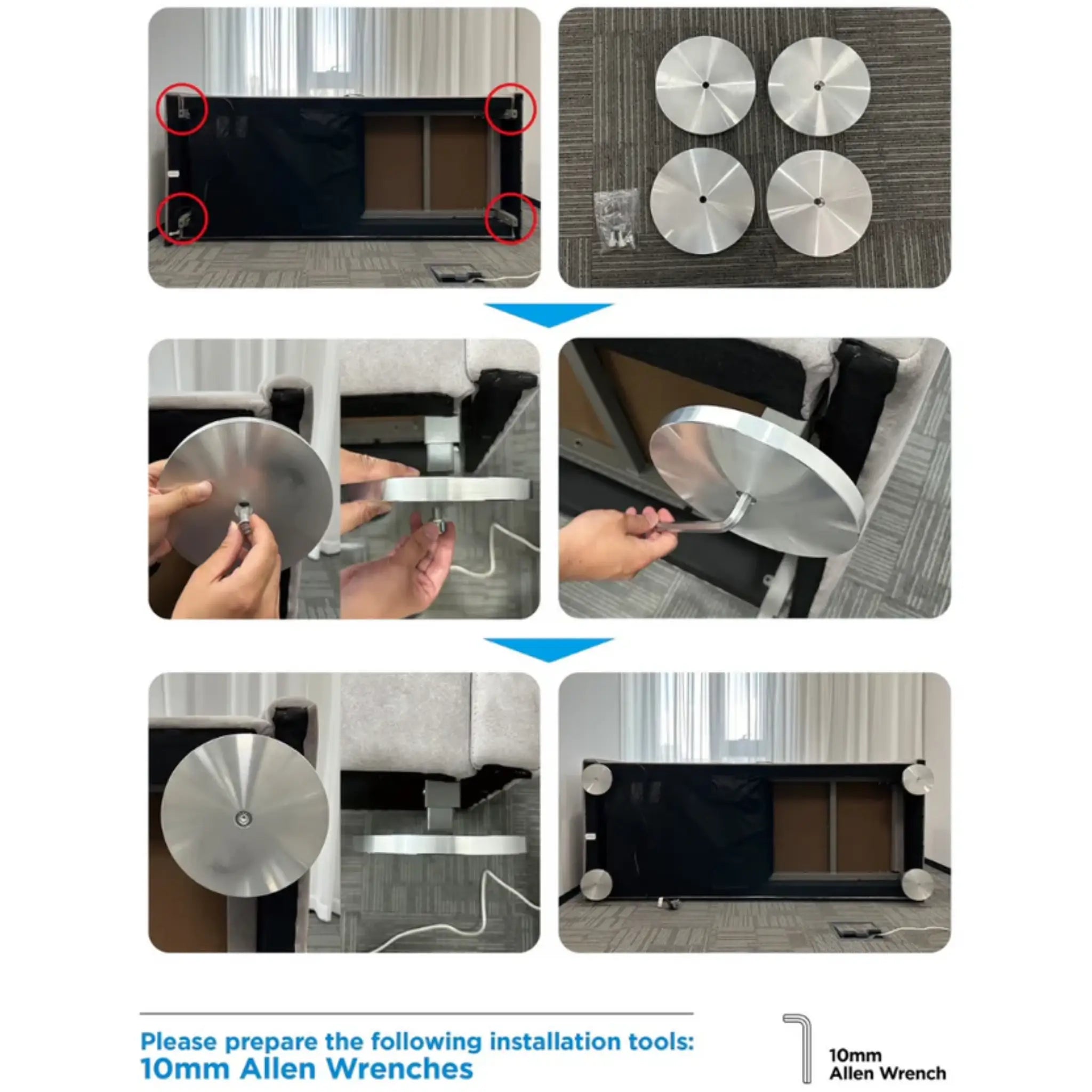 Please prepare the following installation tools:
10mm Allen Wrenches

10mm
Allen Wrench