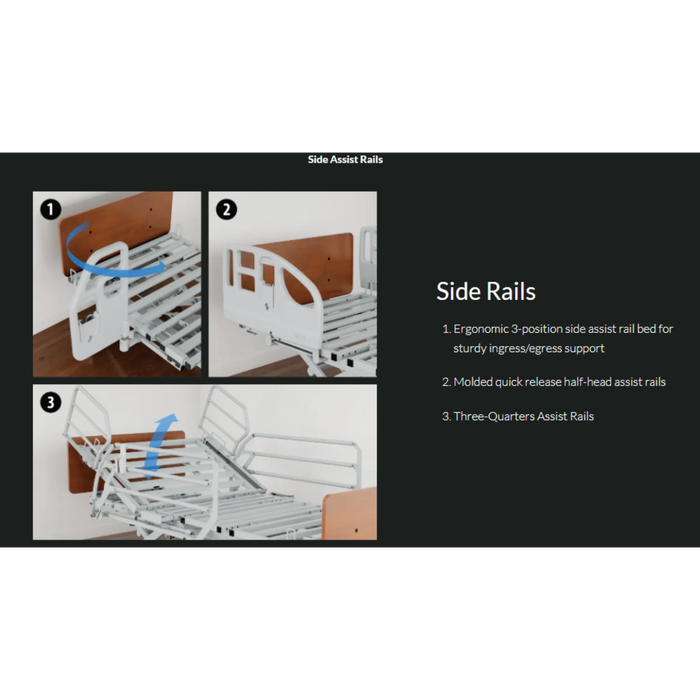 Side Assist Rails

1

2

3

Side Rails

1. Ergonomic 3-position side assist rail bed for sturdy ingress/egress support

2. Molded quick release half-head assist rails

3. Three-Quarters Assist Rails