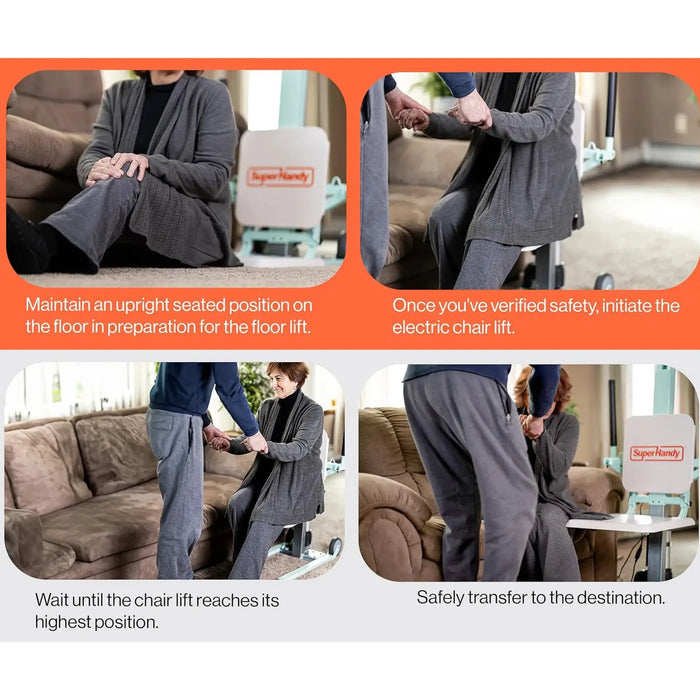 SuperHandy

Maintain an upright seated position on the floor in preparation for the floor lift.

Once you've verified safety, initiate the electric chair lift.

Wait until the chair lift reaches its highest position.

SuperHandy

Safely transfer to the destination.